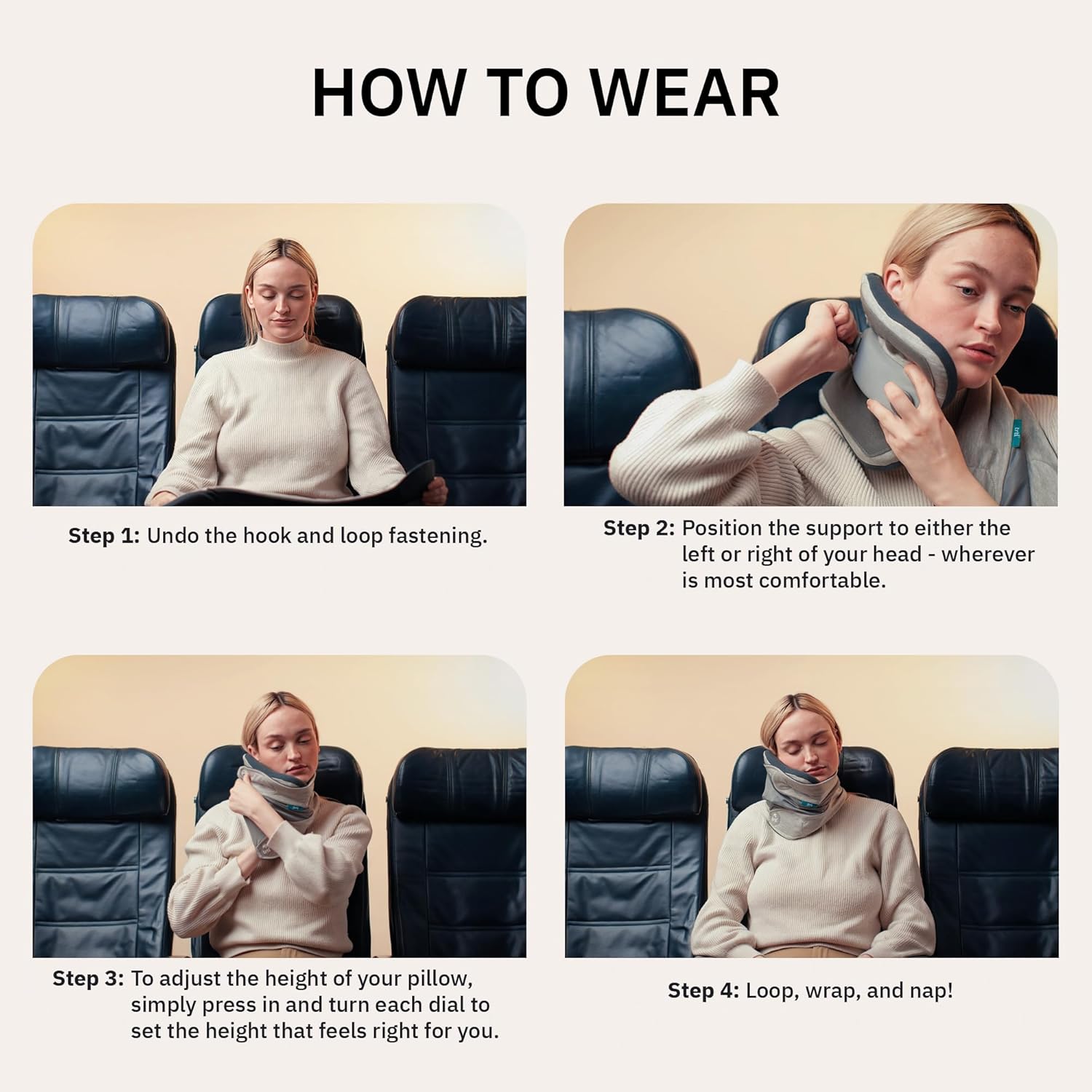 HOW TO WEAR

Step 1: Undo the hook and loop fastening.

Step 2: Position the support to either the left or right of your head - wherever is most comfortable.

Step 3: To adjust the height of your pillow, simply press in and turn each dial to set the height that feels right for you.

Step 4: Loop, wrap, and nap!